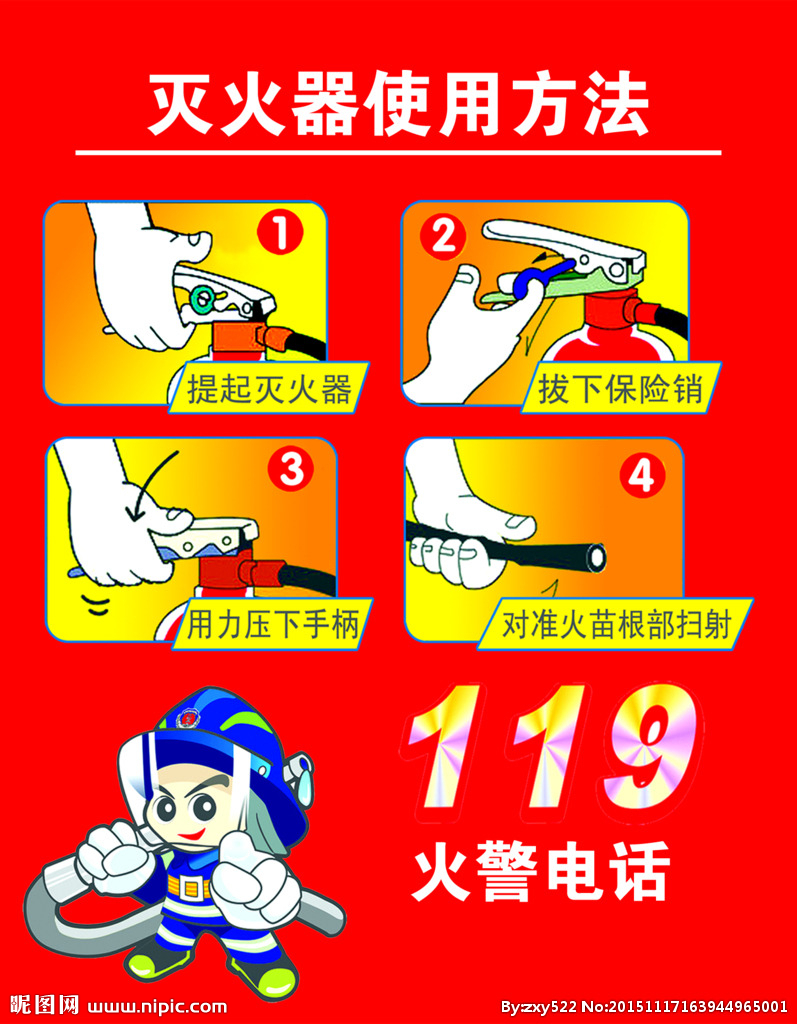 灭火器使用方法

1
提起灭火器

2
拔下保险销

3
用力压下手柄

4
对准火苗根部扫射

119
火警电话

昵图网 www.nipic.com
By:zxy522 No:20151117163944965001